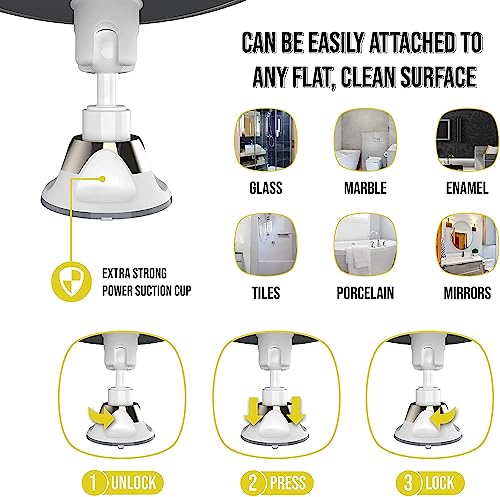 CAN BE EASILY ATTACHED TO ANY FLAT, CLEAN SURFACE

GLASS

MARBLE

ENAMEL

TILES

PORCELAIN

MIRRORS

EXTRA STRONG POWER SUCTION CUP

1 UNLOCK

2 PRESS

3 LOCK