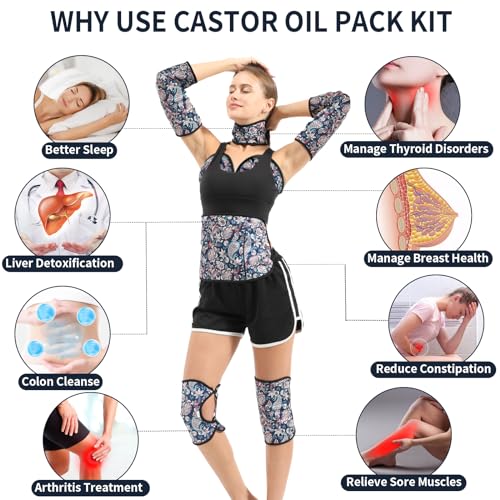 WHY USE CASTOR OIL PACK KIT

Better Sleep

Liver Detoxification

Colon Cleanse

Arthritis Treatment

Manage Thyroid Disorders

Manage Breast Health

Reduce Constipation

Relieve Sore Muscles