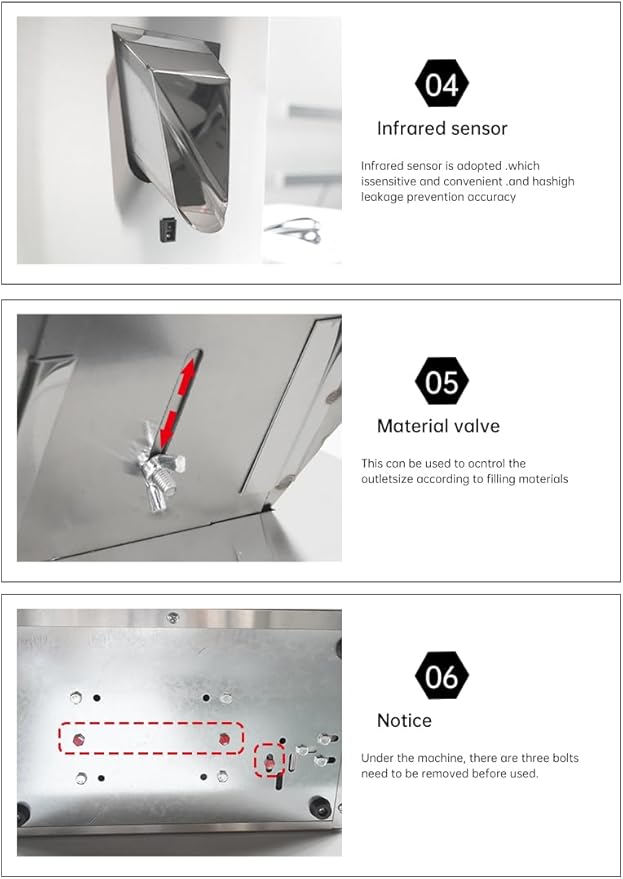 04

Infrared sensor

Infrared sensor is adopted .which issensitive and convenient .and hashigh leakage prevention accuracy

05

Material valve

This can be used to ocntrol the outletsize according to filling materials

06

Notice

Under the machine, there are three bolts need to be removed before used.