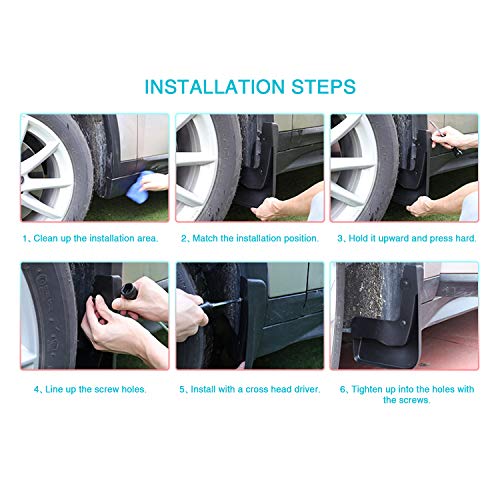 INSTALLATION STEPS

1、Clean up the installation area.

2、Match the installation position.

3、Hold it upward and press hard.

4、Line up the screw holes.

5、Install with a cross head driver.

6、Tighten up into the holes with the screws.