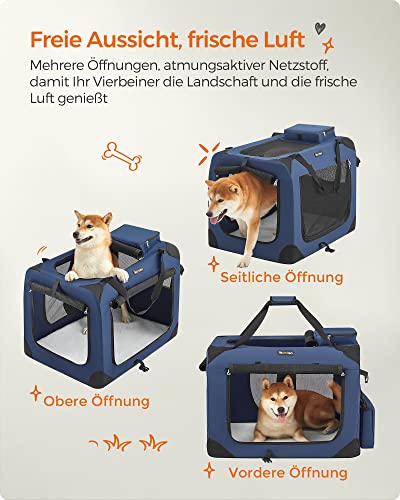 Freie Aussicht, frische Luft

Mehrere Öffnungen, atmungsaktiver Netzstoff, damit Ihr Vierbeiner die Landschaft und die frische Luft genießt

Seitliche Öffnung

Obere Öffnung

Vordere Öffnung