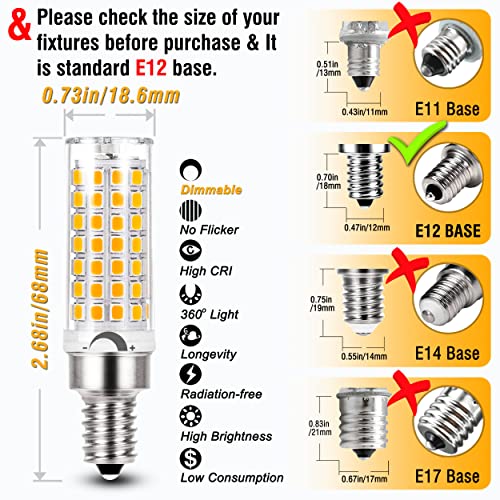 & Please check the size of your fixtures before purchase & It is standard E12 base.

0.73in/18.6mm

2.68in/68mm

- +

Dimmable

No Flicker

High CRI

360° Light

Longevity

Radiation-free

High Brightness

Low Consumption

0.51in /13mm

0.43in/11mm

E11 Base

0.70in /18mm

0.47in/12mm

E12 BASE

0.75in /19mm

0.55in/14mm

E14 Base

0.83in /21mm

0.67in/17mm

E17 Base