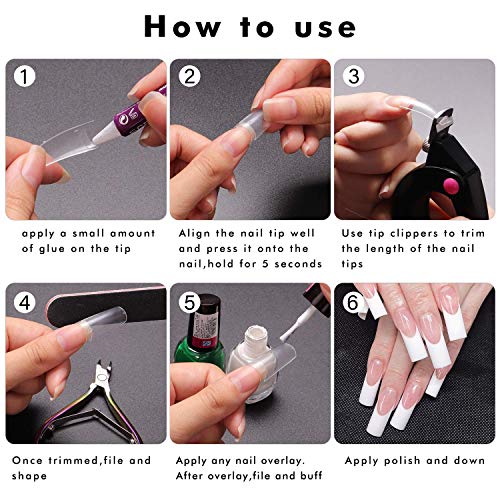 How to use

1
apply a small amount of glue on the tip

2
Align the nail tip well and press it onto the nail,hold for 5 seconds

3
Use tip clippers to trim the length of the nail tips

4
Once trimmed,file and shape

5
Apply any nail overlay. After overlay,file and buff

6
Apply polish and down