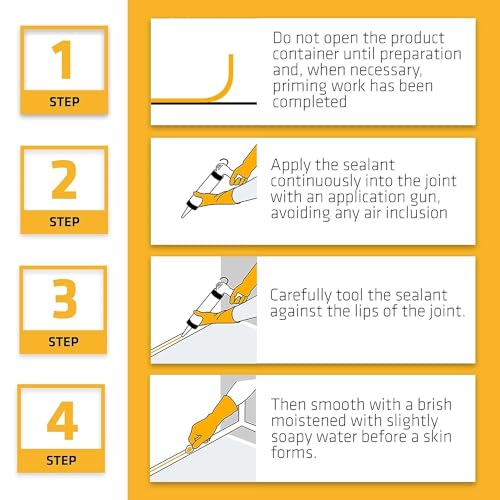 1
STEP

Do not open the product container until preparation and, when necessary, priming work has been completed

2
STEP

Apply the sealant continuously into the joint with an application gun, avoiding any air inclusion

3
STEP

Carefully tool the sealant against the lips of the joint.

4
STEP

Then smooth with a brish moistened with slightly soapy water before a skin forms.