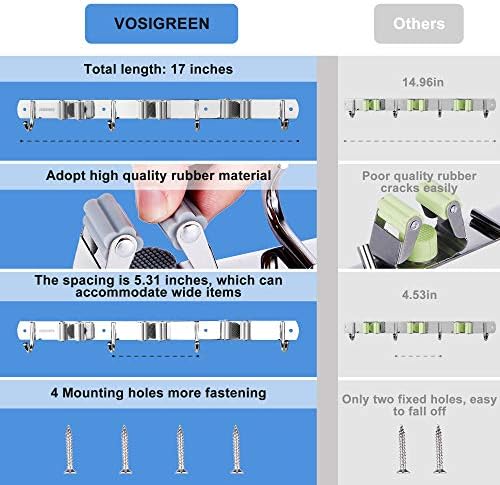 VOSIGREEN

Total length: 17 inches

Adopt high quality rubber material

The spacing is 5.31 inches, which can accommodate wide items

4 Mounting holes more fastening

Others

14.96in

Poor quality rubber cracks easily

4.53in

Only two fixed holes, easy to fall off