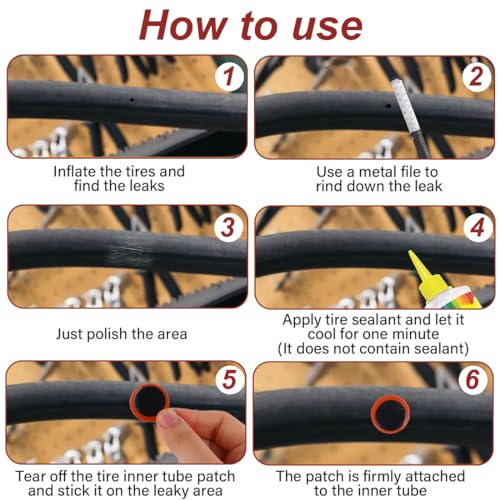 How to use

1

Inflate the tires and find the leaks

2

Use a metal file to rind down the leak

3

Just polish the area

4

Apply tire sealant and let it cool for one minute (It does not contain sealant)

5

Tear off the tire inner tube patch and stick it on the leaky area

6

The patch is firmly attached to the inner tube