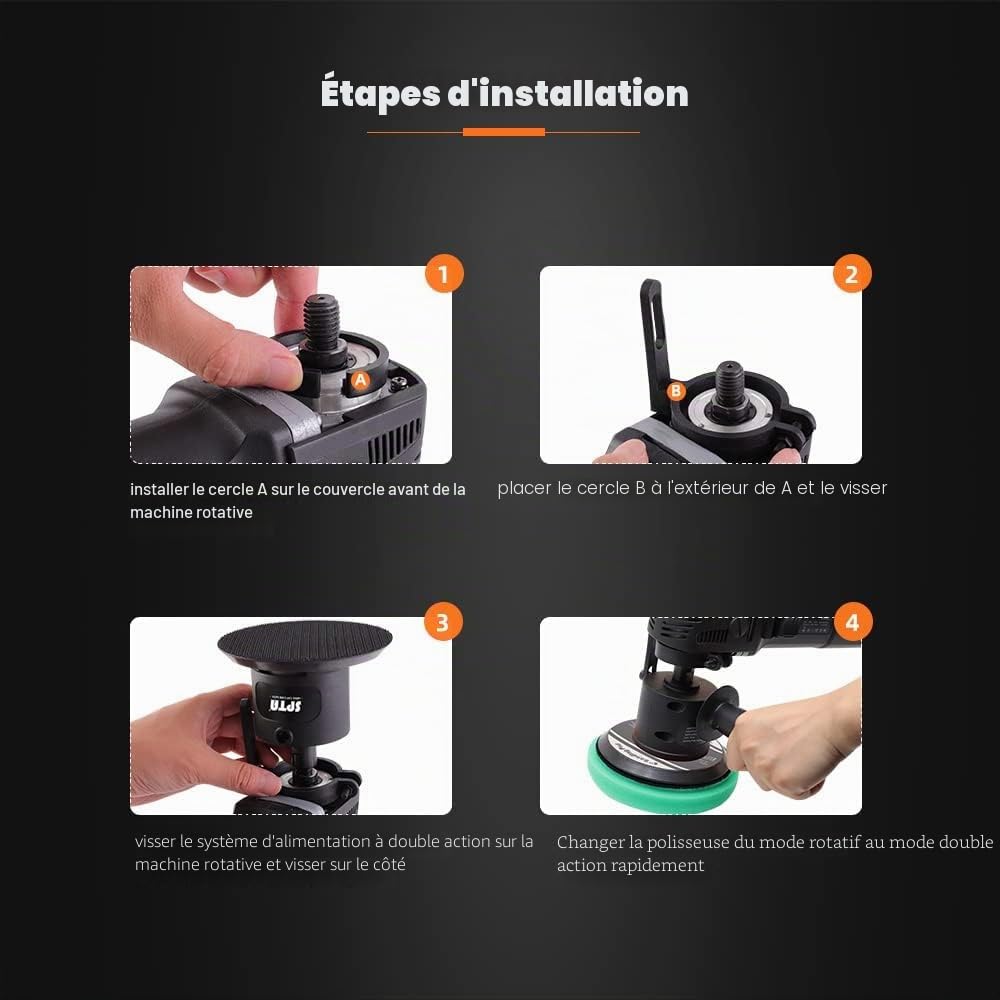 Étapes d'installation

1

A

installer le cercle A sur le couvercle avant de la machine rotative

2

B

placer le cercle B à l'extérieur de A et le visser

3

SPTA

visser le système d'alimentation à double action sur la machine rotative et visser sur le côté

4

Changer la polisseuse du mode rotatif au mode double action rapidement