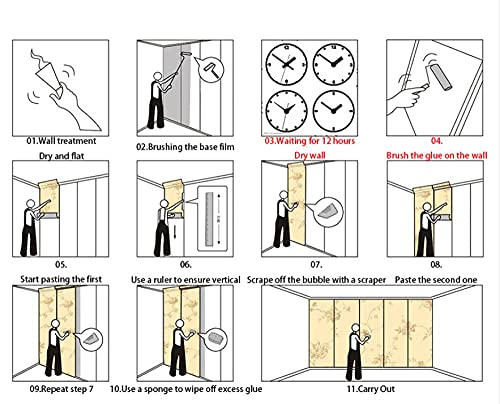 01.Wall treatment
Dry and flat

02.Brushing the base film

03.Waiting for 12 hours
Dry wall

04.
Brush the glue on the wall

05.
Start pasting the first

06.
Use a ruler to ensure vertical

07.
Scrape off the bubble with a scraper

08.
Paste the second one

09.Repeat step 7

10.Use a sponge to wipe off excess glue

11.Carry Out