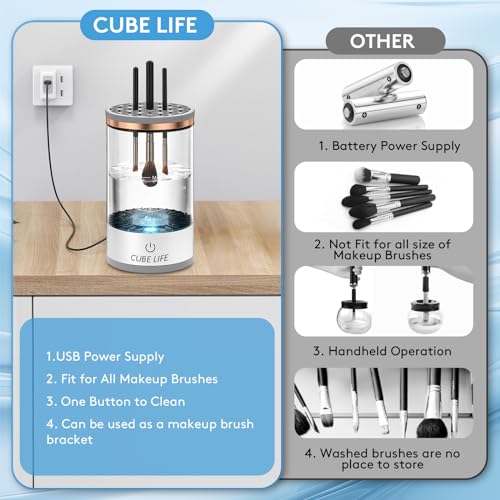 CUBE LIFE

CUBE LIFE

1.USB Power Supply

2. Fit for All Makeup Brushes

3. One Button to Clean

4. Can be used as a makeup brush bracket

OTHER

1. Battery Power Supply

2. Not Fit for all size of Makeup Brushes

3. Handheld Operation

4. Washed brushes are no place to store