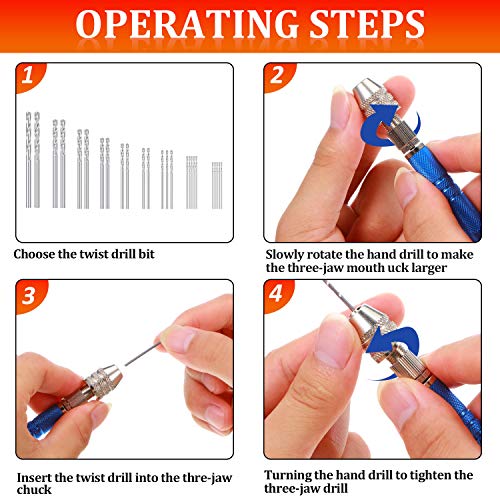 OPERATING STEPS

1

Choose the twist drill bit

2

Slowly rotate the hand drill to make the three-jaw mouth uck larger

3

Insert the twist drill into the thre-jaw chuck

4

Turning the hand drill to tighten the three-jaw drill