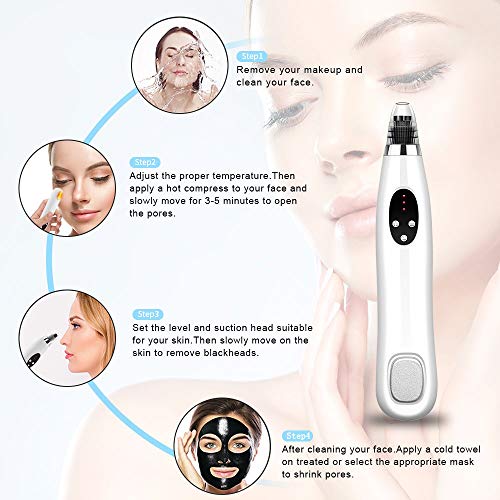 Step1
Remove your makeup and clean your face.

Step2
Adjust the proper temperature.Then apply a hot compress to your face and slowly move for 3-5 minutes to open the pores.

Step3
Set the level and suction head suitable for your skin.Then slowly move on the skin to remove blackheads.

Step4
After cleaning your face.Apply a cold towel on treated or select the appropriate mask to shrink pores.