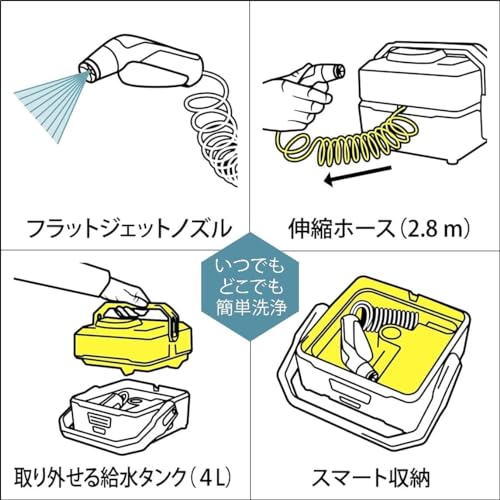 フラットジェットノズル

伸縮ホース（2.8 m）

いつでも
どこでも
簡単洗浄

取り外せる給水タンク（4 L）

スマート収納