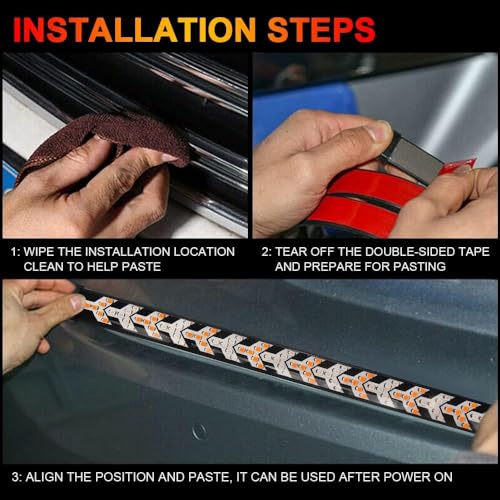 INSTALLATION STEPS

1: WIPE THE INSTALLATION LOCATION CLEAN TO HELP PASTE

2: TEAR OFF THE DOUBLE-SIDED TAPE AND PREPARE FOR PASTING

3: ALIGN THE POSITION AND PASTE, IT CAN BE USED AFTER POWER ON