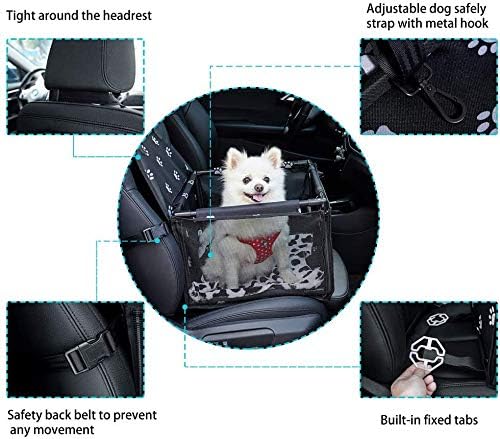 Tight around the headrest

Adjustable dog safely strap with metal hook

Safety back belt to prevent any movement

Built-in fixed tabs