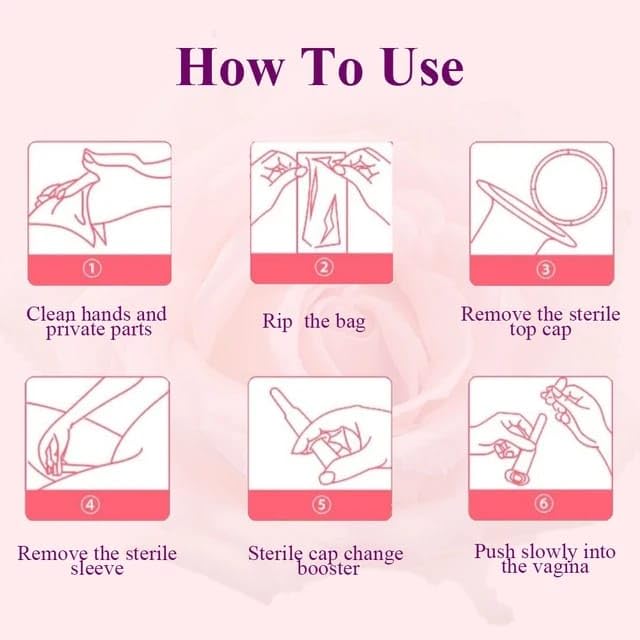 How To Use

①

Clean hands and private parts

②

Rip  the bag

③

Remove the sterile top cap

④

Remove the sterile sleeve

⑤

Sterile cap change booster

⑥

Push slowly into the vagina