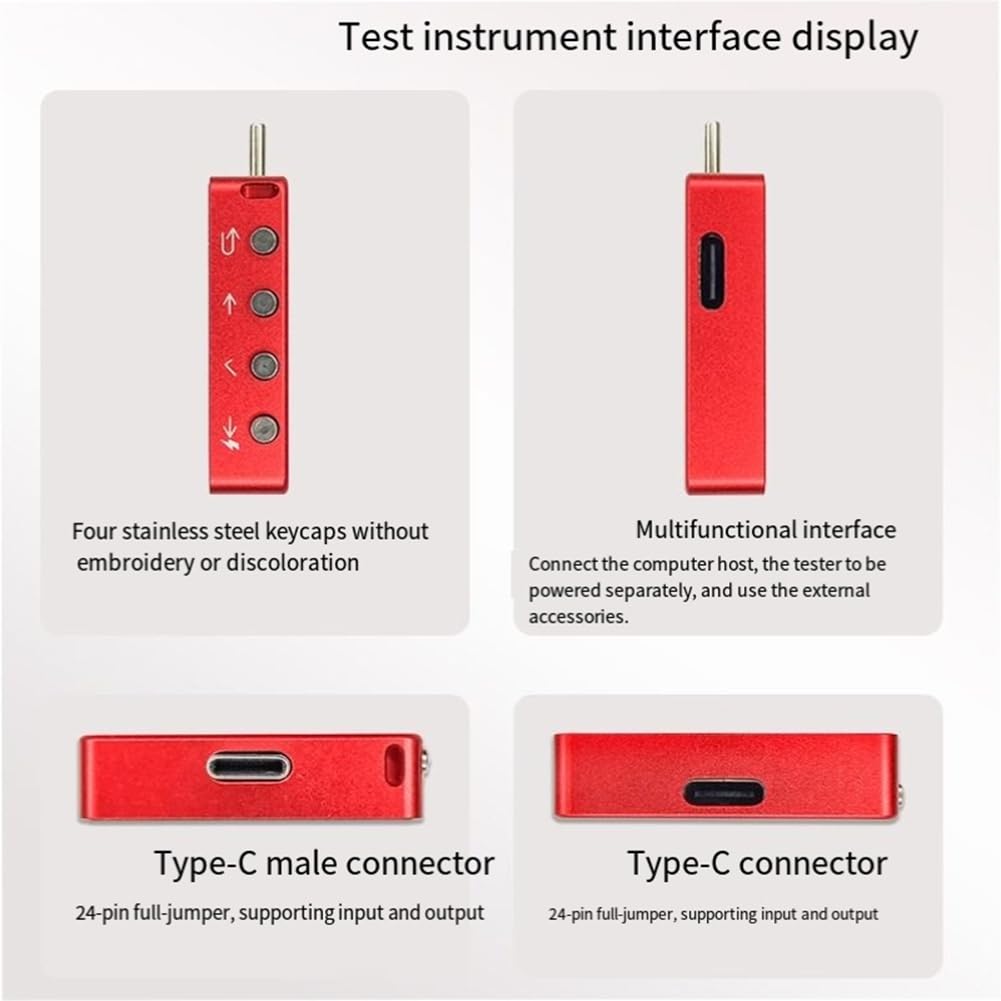 Test instrument interface display

Four stainless steel keycaps without embroidery or discoloration

Multifunctional interface

Connect the computer host, the tester to be powered separately, and use the external accessories.

Type-C male connector

24-pin full-jumper, supporting input and output

Type-C connector

24-pin full-jumper, supporting input and output