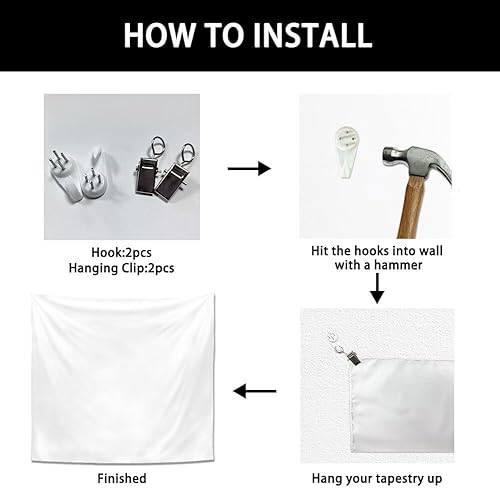 HOW TO INSTALL

Hook:2pcs
Hanging Clip:2pcs

Hit the hooks into wall with a hammer

Hang your tapestry up

Finished