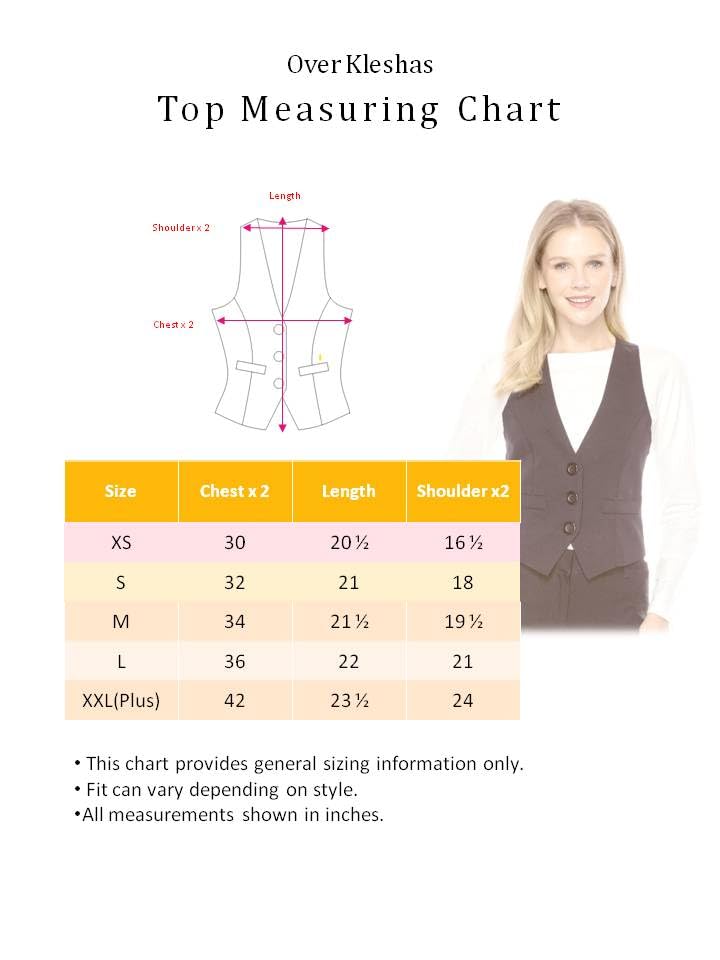 Over Kleshas
Top Measuring Chart

Length
Shoulder x 2
Chest x 2

| Size | Chest x 2 | Length | Shoulder x2 |
|---|---|---|---|
| XS | 30 | 20 ½ | 16 ½ |
| S | 32 | 21 | 18 |
| M | 34 | 21 ½ | 19 ½ |
| L | 36 | 22 | 21 |
| XXL(Plus) | 42 | 23 ½ | 24 |

• This chart provides general sizing information only.
• Fit can vary depending on style.
•All measurements shown in inches.