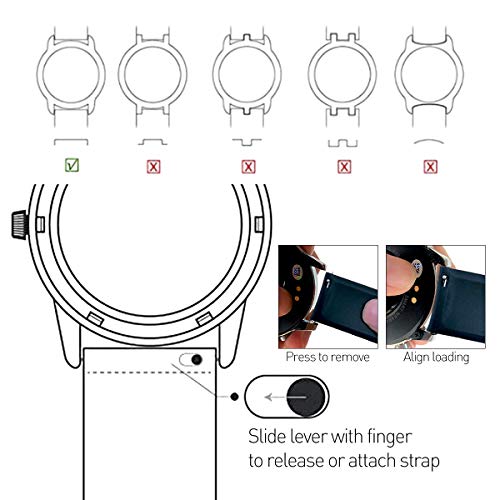 Press to remove

Align loading

Slide lever with finger to release or attach strap