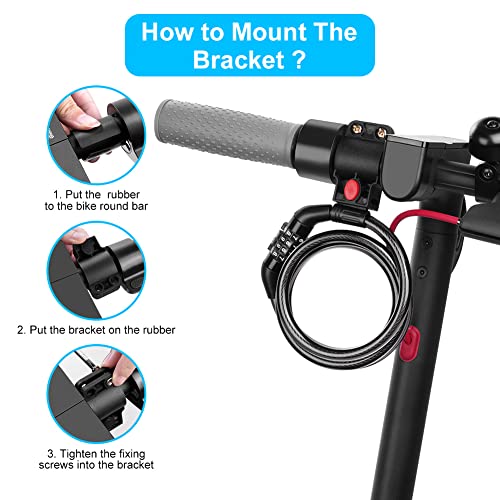 How to Mount The Bracket ?

1. Put the  rubber to the bike round bar

2. Put the bracket on the rubber

3. Tighten the fixing screws into the bracket