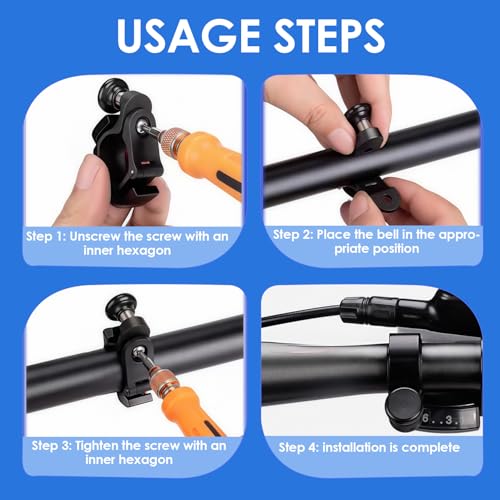 USAGE STEPS

Step 1: Unscrew the screw with an inner hexagon

Step 2: Place the bell in the appropriate position

Step 3: Tighten the screw with an inner hexagon

6 . . 3 .

Step 4: installation is complete