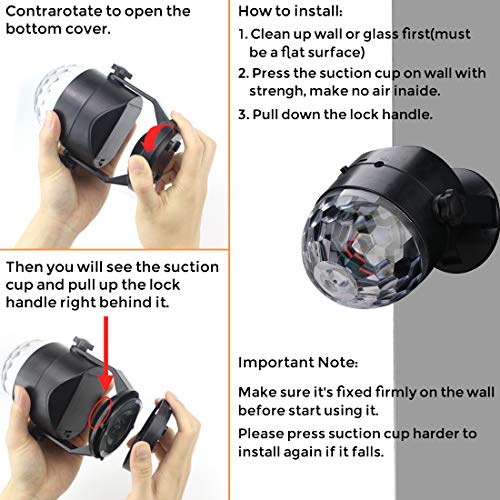 Contrarotate to open the bottom cover.

Then you will see the suction cup and pull up the lock handle right behind it.

How to install:

1. Clean up wall or glass first(must be a flat surface)

2. Press the suction cup on wall with strengh, make no air inaide.

3. Pull down the lock handle.

Important Note:

Make sure it's fixed firmly on the wall before start using it.

Please press suction cup harder to install again if it falls.