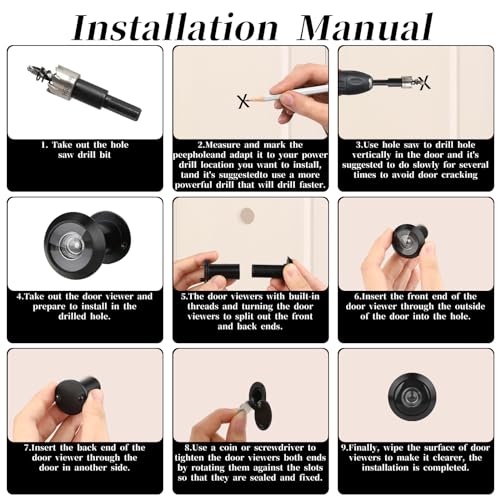 Installation Manual

1. Take out the hole saw drill bit

2.Measure and mark the peepholeand adapt it to your power drill location you want to install, tand it's suggestedto use a more powerful drill that will drill faster.

3.Use hole saw to drill hole vertically in the door and it's suggested to do slowly for several times to avoid door cracking

4.Take out the door viewer and prepare to install in the drilled hole.

5.The door viewers with built-in threads and turning the door viewers to split out the front and back ends.

6.Insert the front end of the door viewer through the outside of the door into the hole.

7.Insert the back end of the door viewer through the door in another side.

8.Use a coin or screwdriver to tighten the door viewers both ends by rotating them against the slots so that they are sealed and fixed.

9.Finally, wipe the surface of door viewers to make it clearer, the installation is completed.