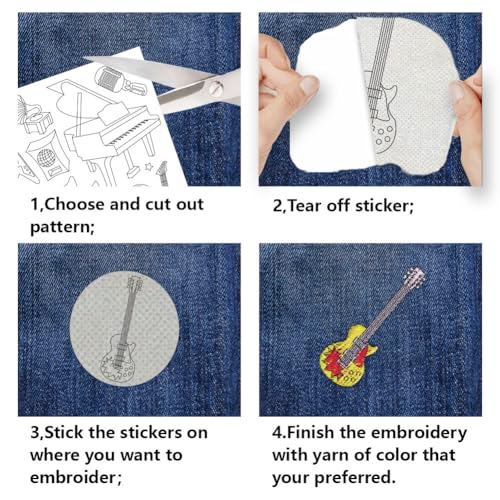 1,Choose and cut out pattern;

2,Tear off sticker;

3,Stick the stickers on where you want to embroider;

4.Finish the embroidery with yarn of color that your preferred.