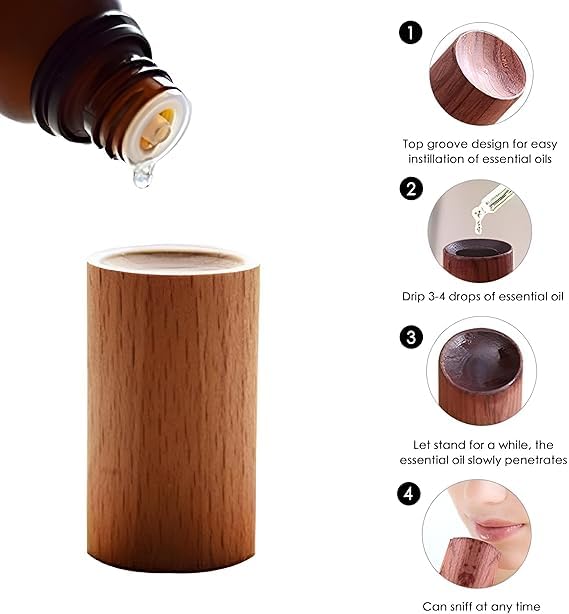 1

Top groove design for easy instillation of essential oils

2

Drip 3-4 drops of essential oil

3

Let stand for a while, the essential oil slowly penetrates

4

Can sniff at any time