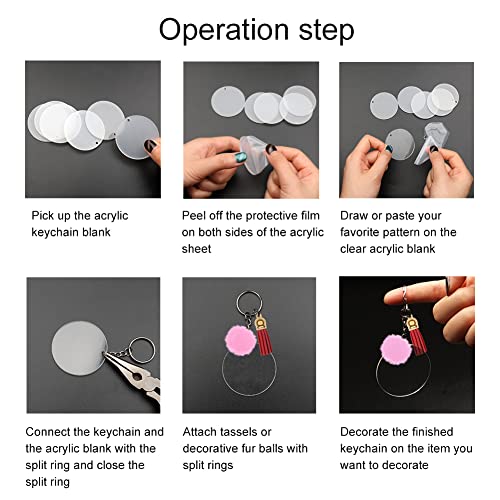 Operation step

Pick up the acrylic keychain blank

Peel off the protective film on both sides of the acrylic sheet

Draw or paste your favorite pattern on the clear acrylic blank

Connect the keychain and the acrylic blank with the split ring and close the split ring

Attach tassels or decorative fur balls with split rings

Decorate the finished keychain on the item you want to decorate