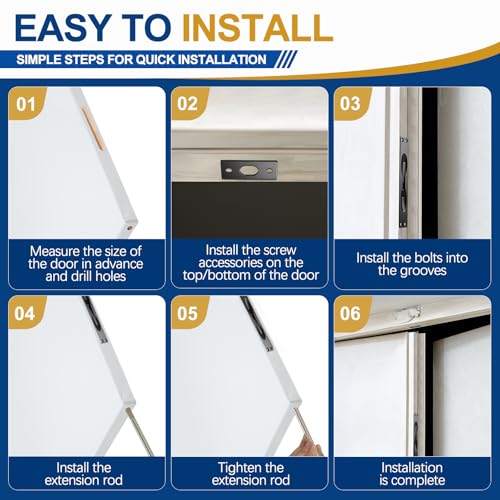 EASY TO INSTALL

SIMPLE STEPS FOR QUICK INSTALLATION

01

Measure the size of the door in advance and drill holes

02

Install the screw accessories on the top/bottom of the door

03

Install the bolts into the grooves

04

Install the extension rod

05

Tighten the extension rod

06

Installation is complete