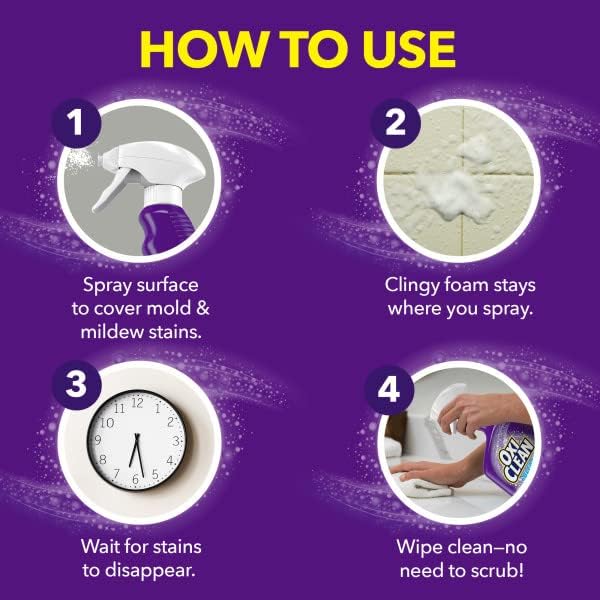 HOW TO USE

1

Spray surface to cover mold & mildew stains.

2

Clingy foam stays where you spray.

3

12 1 2 3 4 5 6 7 8 9 10 11

Wait for stains to disappear.

4

OXI CLEAN

Wipe clean—no need to scrub!