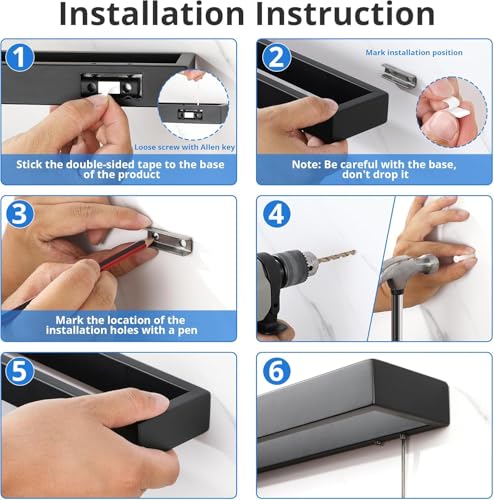 Installation Instruction

1

Loose screw with Allen key

Stick the double-sided tape to the base of the product

2

Mark installation position

Note: Be careful with the base, don't drop it

3

Mark the location of the installation holes with a pen

4

5

6