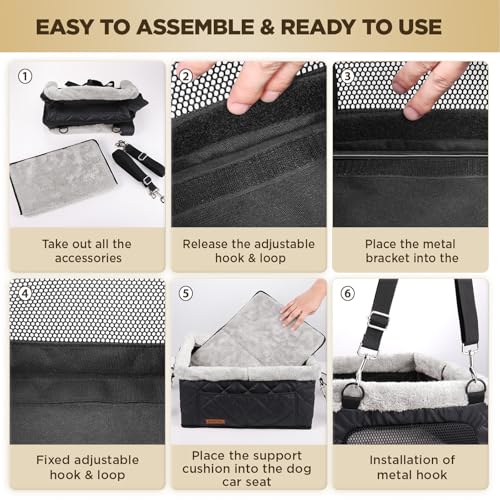 EASY TO ASSEMBLE & READY TO USE

①

Take out all the accessories

②

Release the adjustable hook & loop

③

Place the metal bracket into the

④

Fixed adjustable hook & loop

⑤

Place the support cushion into the dog car seat

⑥

Installation of metal hook