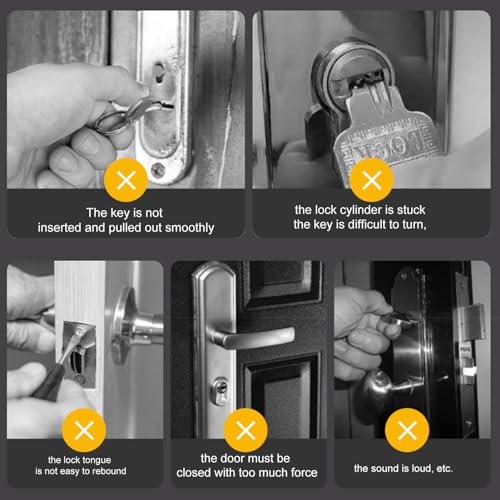 The key is not inserted and pulled out smoothly

the lock cylinder is stuck the key is difficult to turn,

the lock tongue is not easy to rebound

the door must be closed with too much force

the sound is loud, etc.