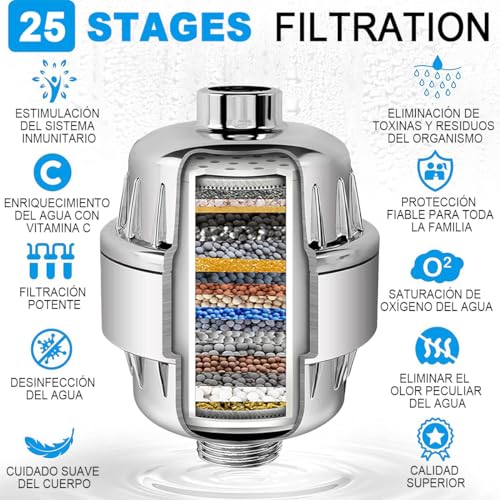 25 STAGES FILTRATION

ESTIMULACIÓN DEL SISTEMA INMUNITARIO

C

ENRIQUECIMIENTO DEL AGUA CON VITAMINA C

FILTRACIÓN POTENTE

DESINFECCIÓN DEL AGUA

CUIDADO SUAVE DEL CUERPO

ELIMINACIÓN DE TOXINAS Y RESIDUOS DEL ORGANISMO

PROTECCIÓN FIABLE PARA TODA LA FAMILIA

$O^2$

SATURACIÓN DE OXÍGENO DEL AGUA

ELIMINAR EL OLOR PECULIAR DEL AGUA

CALIDAD SUPERIOR