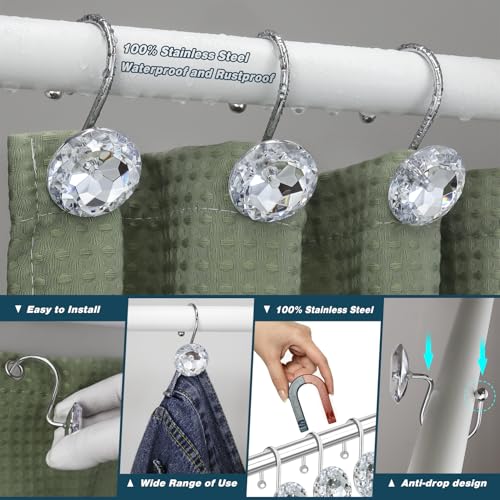 100% Stainless Steel
Waterproof and Rustproof

▼ Easy to Install

▼ 100% Stainless Steel

▲ Wide Range of Use

▲ Anti-drop design