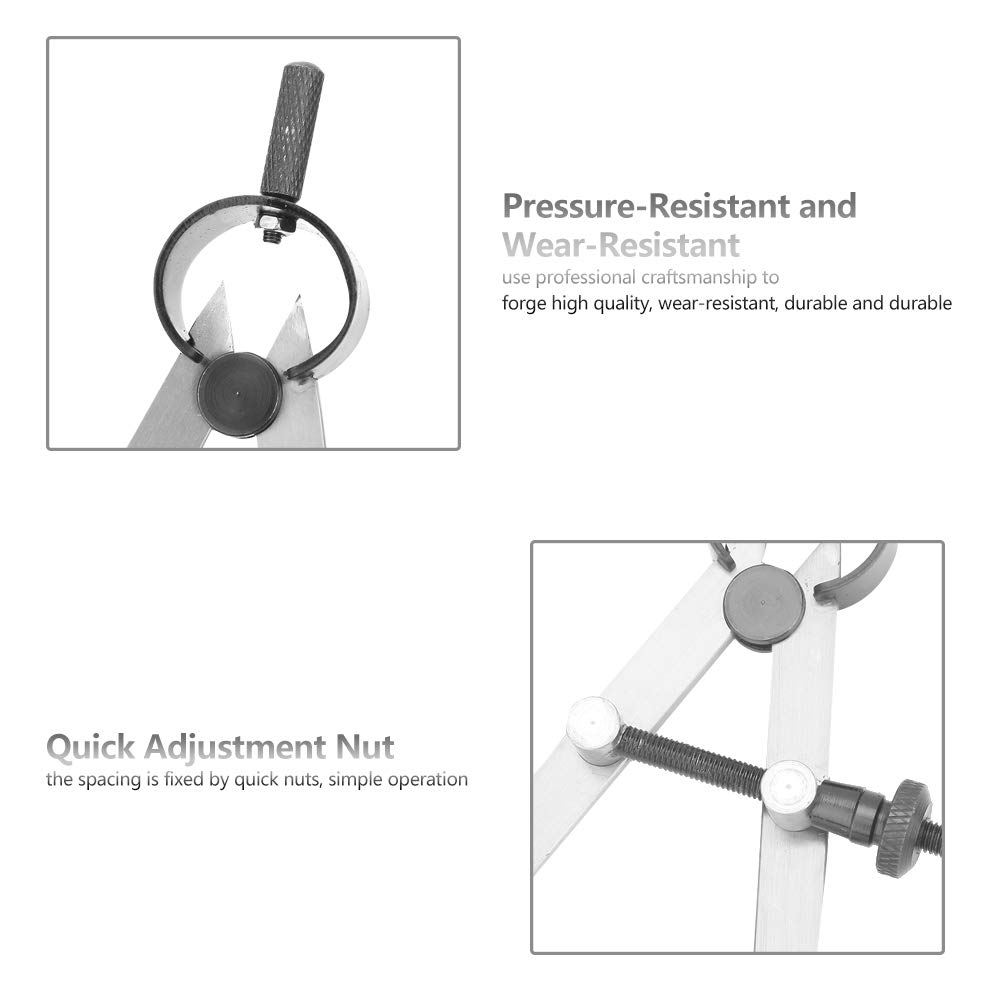 Pressure-Resistant and Wear-Resistant
use professional craftsmanship to forge high quality, wear-resistant, durable and durable

Quick Adjustment Nut
the spacing is fixed by quick nuts, simple operation