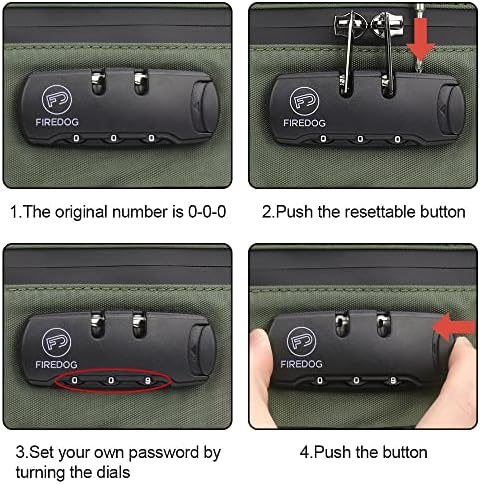 FD
FIREDOG
0 0 0

1.The original number is 0-0-0

FD
FIREDOG
0 0 0

2.Push the resettable button

FD
FIREDOG
0 0 9

3.Set your own password by turning the dials

FD
FIREDOG
0 0 9

4.Push the button