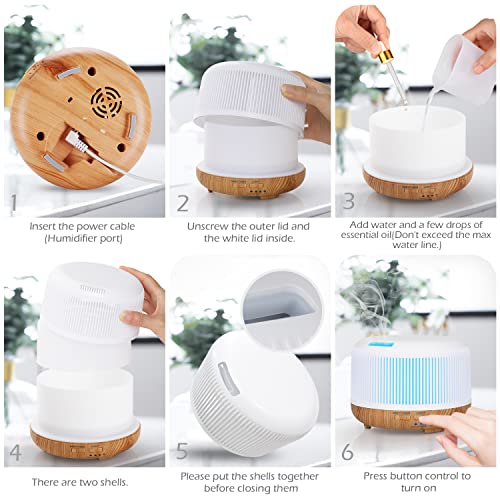 1
Insert the power cable (Humidifier port)

2
Unscrew the outer lid and the white lid inside.

3
Add water and a few drops of essential oil(Don't exceed the max water line.)

4
There are two shells.

5
Please put the shells together before closing them

6
Press button control to turn on