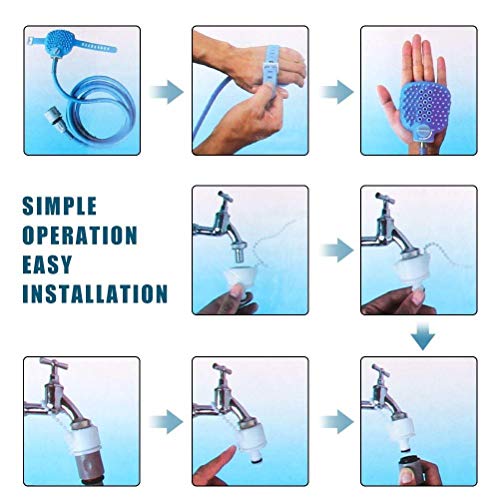 SIMPLE
OPERATION
EASY
INSTALLATION