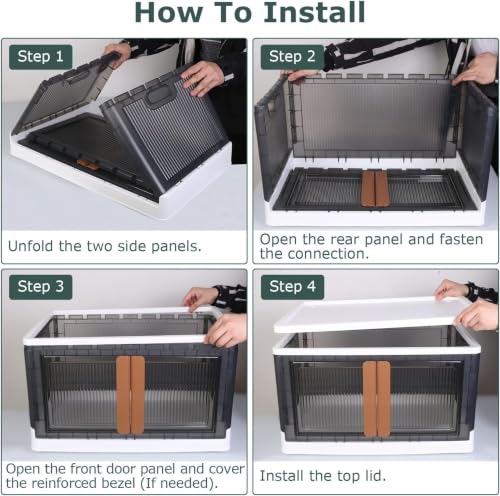 How To Install

Step 1

Unfold the two side panels.

Step 2

Open the rear panel and fasten the connection.

Step 3

Open the front door panel and cover the reinforced bezel (If needed).

Step 4

Install the top lid.