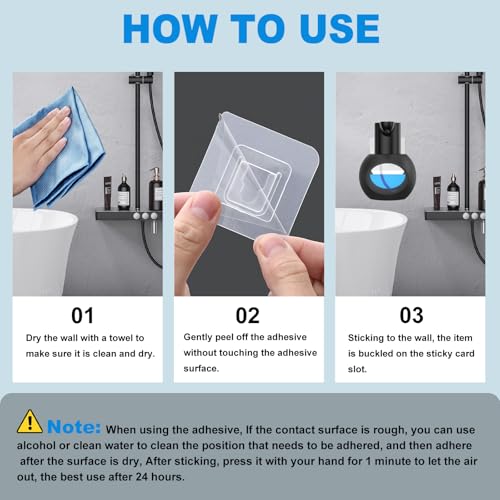 HOW TO USE

01

Dry the wall with a towel to make sure it is clean and dry.

02

Gently peel off the adhesive without touching the adhesive surface.

03

Sticking to the wall, the item is buckled on the sticky card slot.

Note: When using the adhesive, If the contact surface is rough, you can use alcohol or clean water to clean the position that needs to be adhered, and then adhere after the surface is dry, After sticking, press it with your hand for 1 minute to let the air out, the best use after 24 hours.