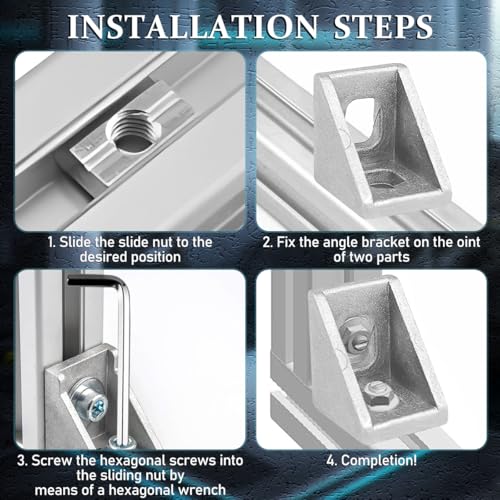 INSTALLATION STEPS

1. Slide the slide nut to the desired position

2. Fix the angle bracket on the oint of two parts

3. Screw the hexagonal screws into the sliding nut by means of a hexagonal wrench

4. Completion!