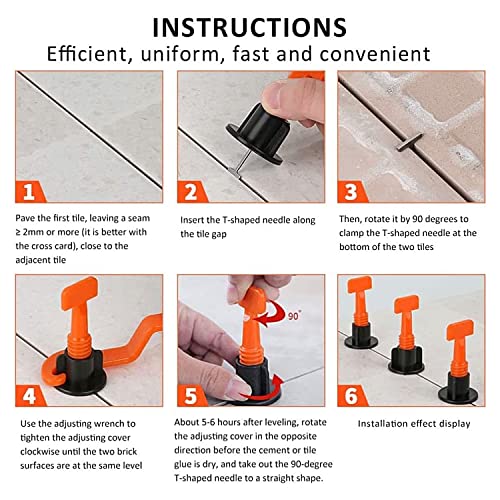 INSTRUCTIONS
Efficient, uniform, fast and convenient

1

Pave the first tile, leaving a seam ≥ 2mm or more (it is better with the cross card), close to the adjacent tile

2

Insert the T-shaped needle along the tile gap

3

Then, rotate it by 90 degrees to clamp the T-shaped needle at the bottom of the two tiles

4

Use the adjusting wrench to tighten the adjusting cover clockwise until the two brick surfaces are at the same level

90°

5

About 5-6 hours after leveling, rotate the adjusting cover in the opposite direction before the cement or tile glue is dry, and take out the 90-degree T-shaped needle to a straight shape.

6

Installation effect display