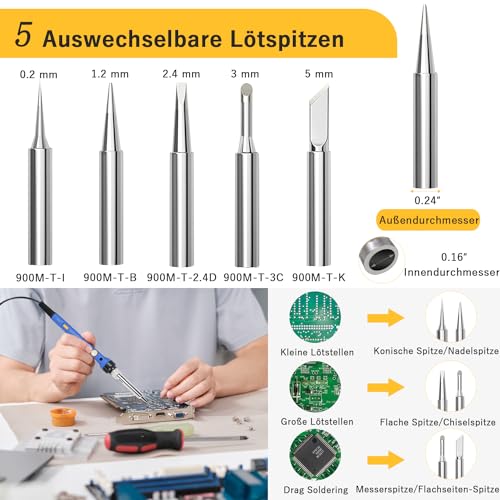 5 Auswechselbare Lötspitzen

0.2 mm
1.2 mm
2.4 mm
3 mm
5 mm

900M-T-I
900M-T-B
900M-T-2.4D
900M-T-3C
900M-T-K

0.24"
Außendurchmesser
0.16"
Innendurchmesser

Kleine Lötstellen
Konische Spitze/Nadelspitze
Große Lötstellen
Flache Spitze/Chiselspitze
Drag Soldering
Messerspitze/Flachseiten-Spitze