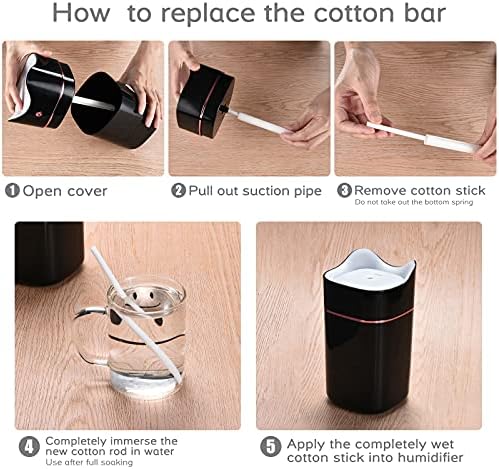 How to replace the cotton bar

1 Open cover

2 Pull out suction pipe

3 Remove cotton stick
Do not take out the bottom spring

4 Completely immerse the new cotton rod in water
Use after full soaking

5 Apply the completely wet cotton stick into humidifier