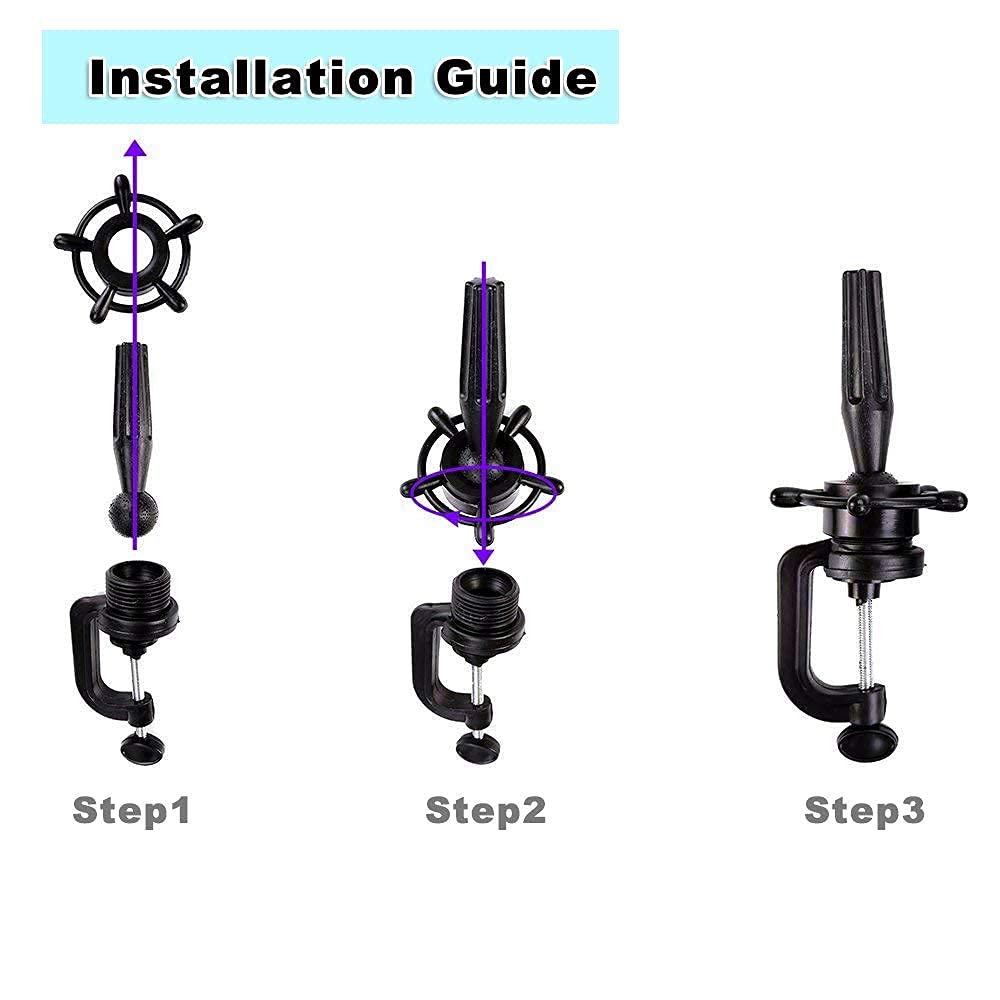 Installation Guide

Step1

Step2

Step3