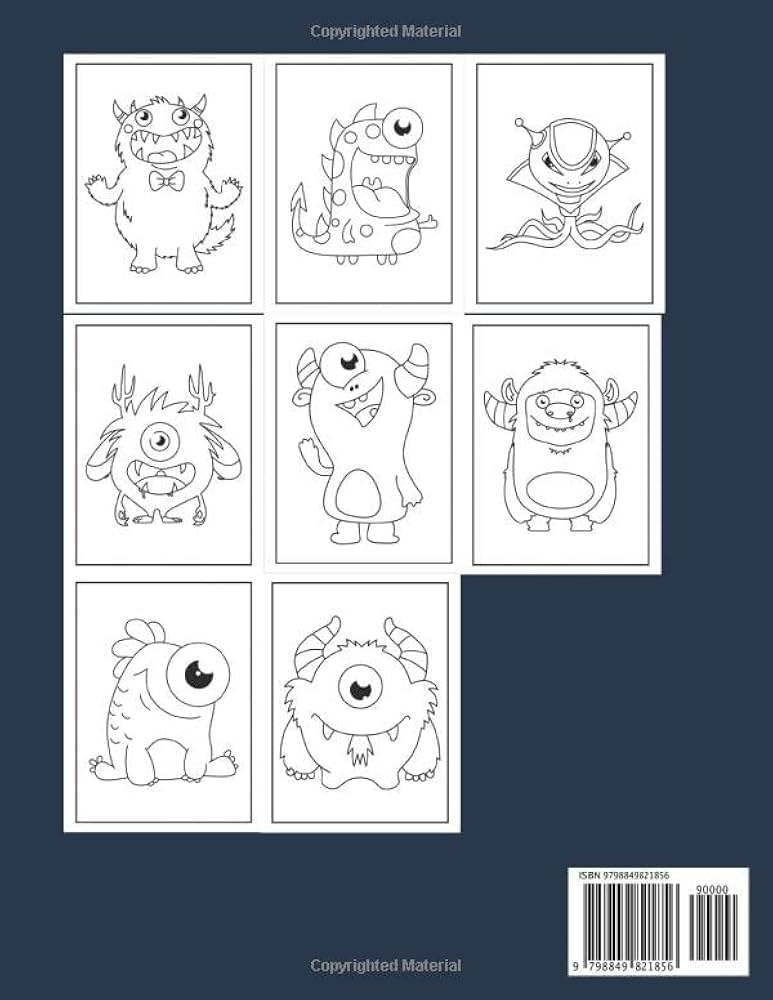 Copyrighted Material

ISBN 9798849821856

90000

9 798849 821856

Copyrighted Material