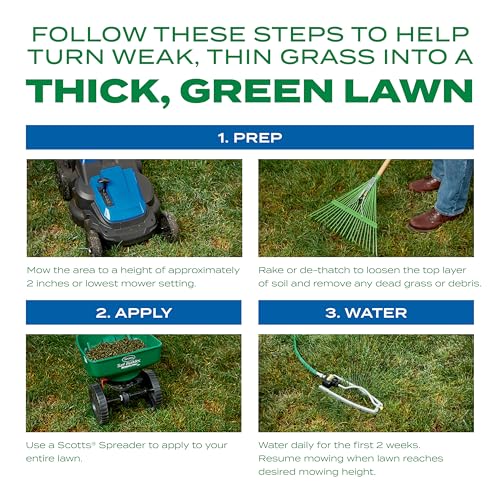 FOLLOW THESE STEPS TO HELP TURN WEAK, THIN GRASS INTO A

THICK, GREEN LAWN

1. PREP

Mow the area to a height of approximately 2 inches or lowest mower setting.

Rake or de-thatch to loosen the top layer of soil and remove any dead grass or debris.

2. APPLY

Scotts Turf Builder

Use a Scotts® Spreader to apply to your entire lawn.

3. WATER

Water daily for the first 2 weeks. Resume mowing when lawn reaches desired mowing height.